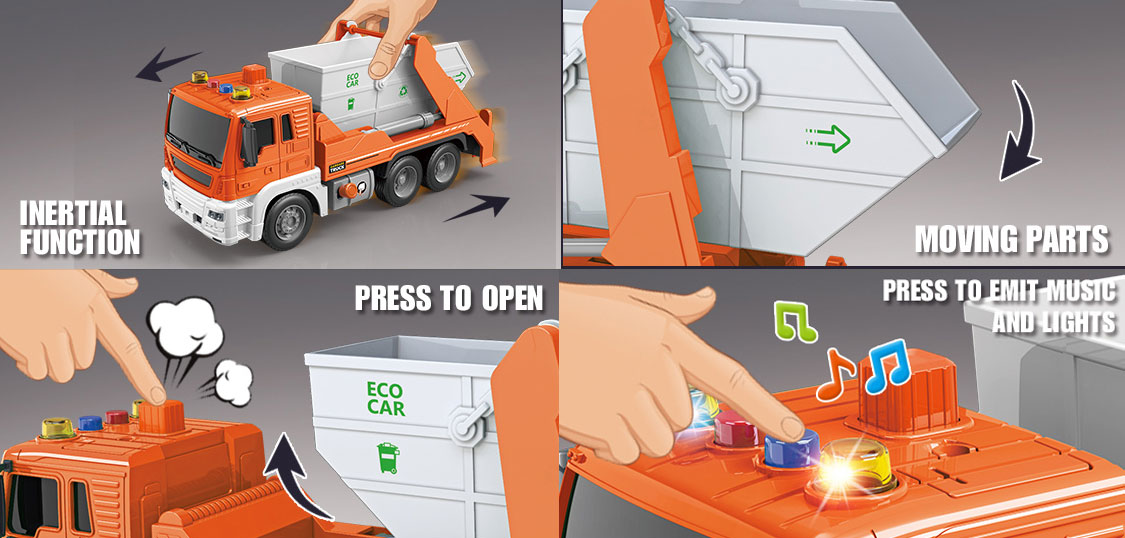 ECO CAR

TRUCK

INERTIAL FUNCTION

MOVING PARTS

PRESS TO OPEN

ECO CAR

PRESS TO EMIT MUSIC AND LIGHTS