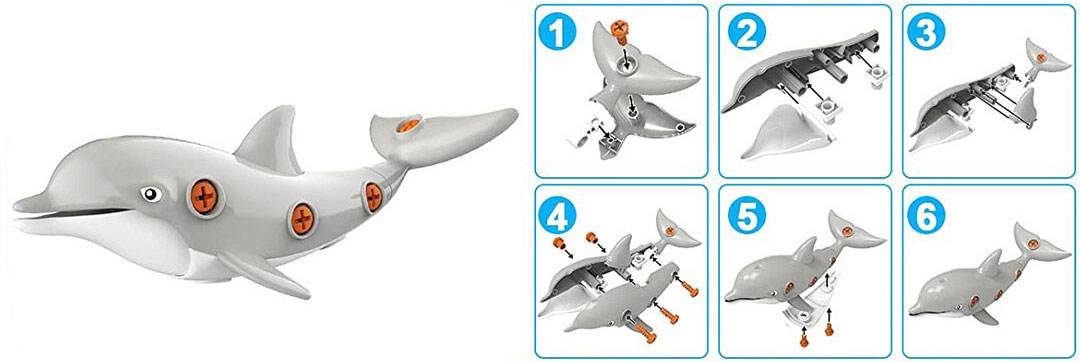 1

2

3

4

5

6