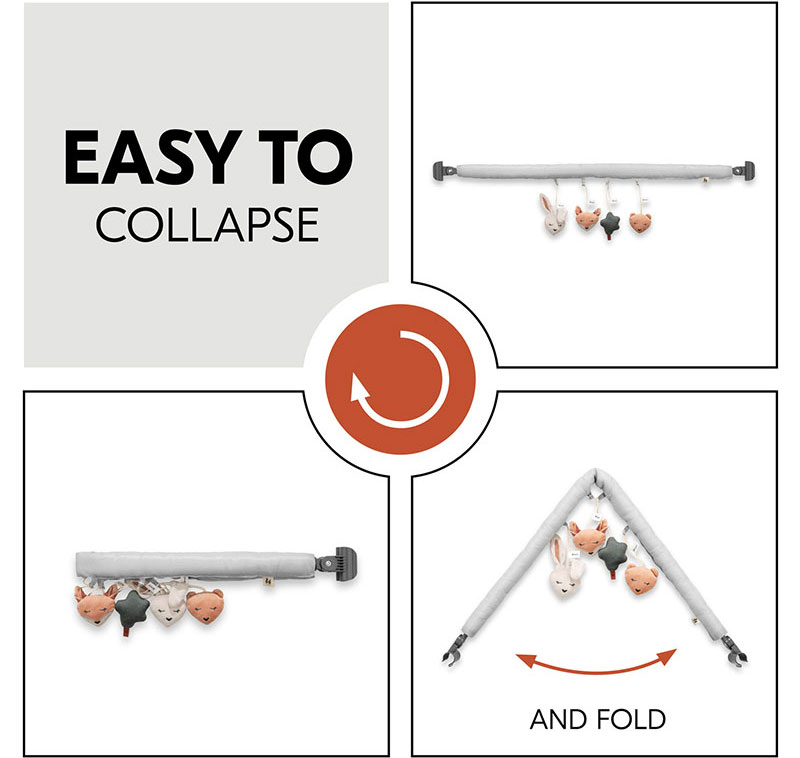 EASY TO
COLLAPSE

AND FOLD