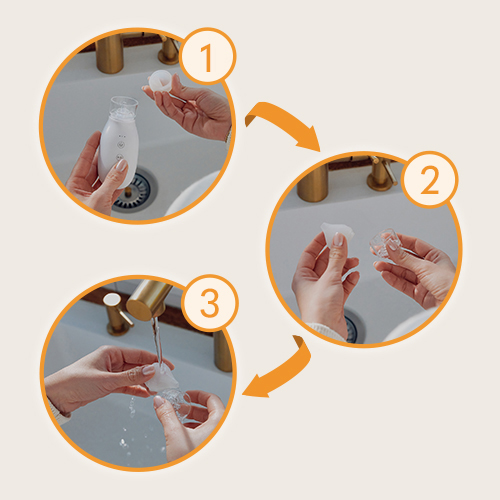 1

2

3