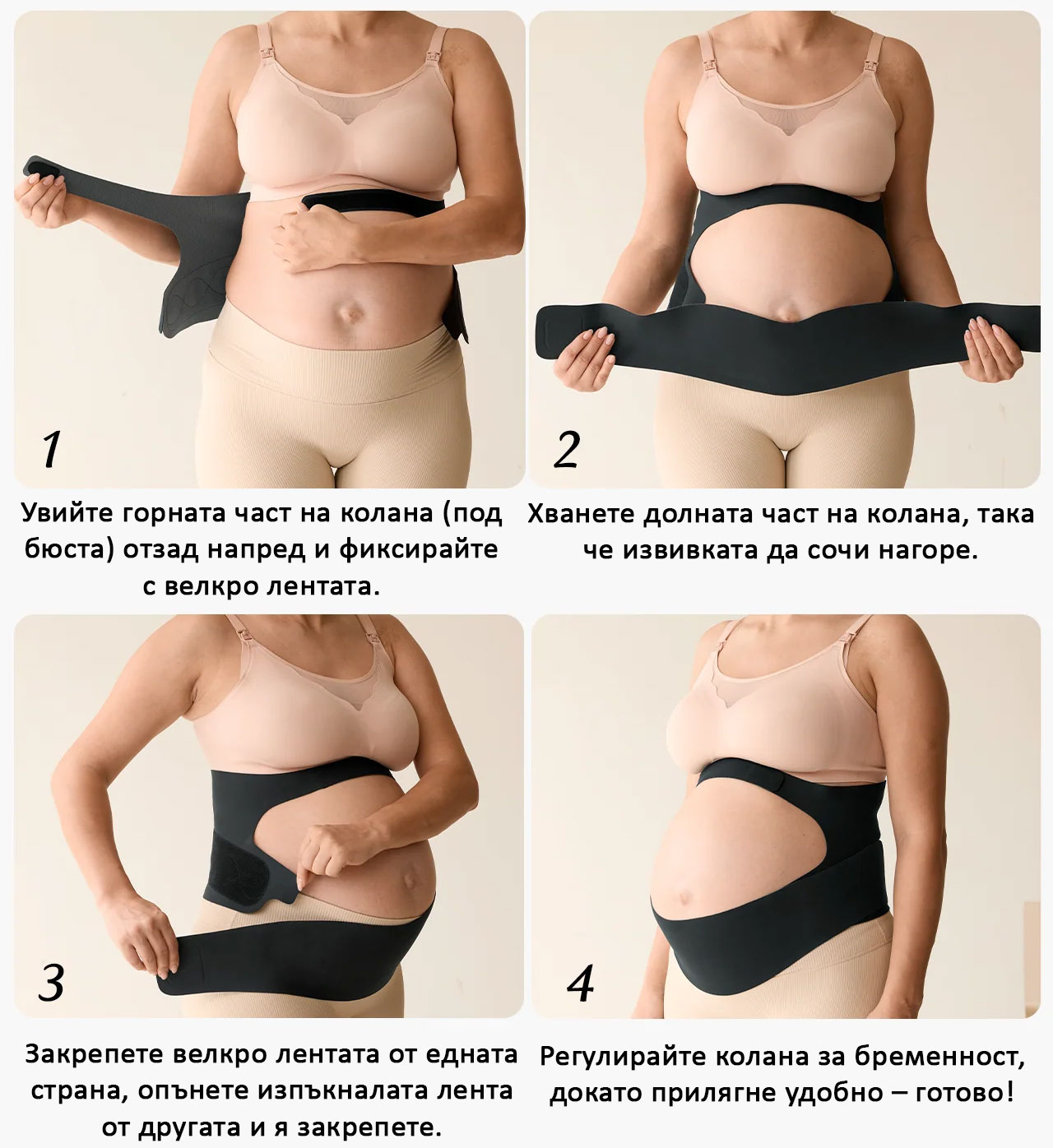 1

Увийте горната част на колана (под бюста) отзад напред и фиксирайте с велкро лентата.

2

Хванете долната част на колана, така че извивката да сочи нагоре.

3

Закрепете велкро лентата от едната страна, опънете изпъкналата лента от другата и я закрепете.

4

Регулирайте колана за бременност, докато прилягне удобно – готово!